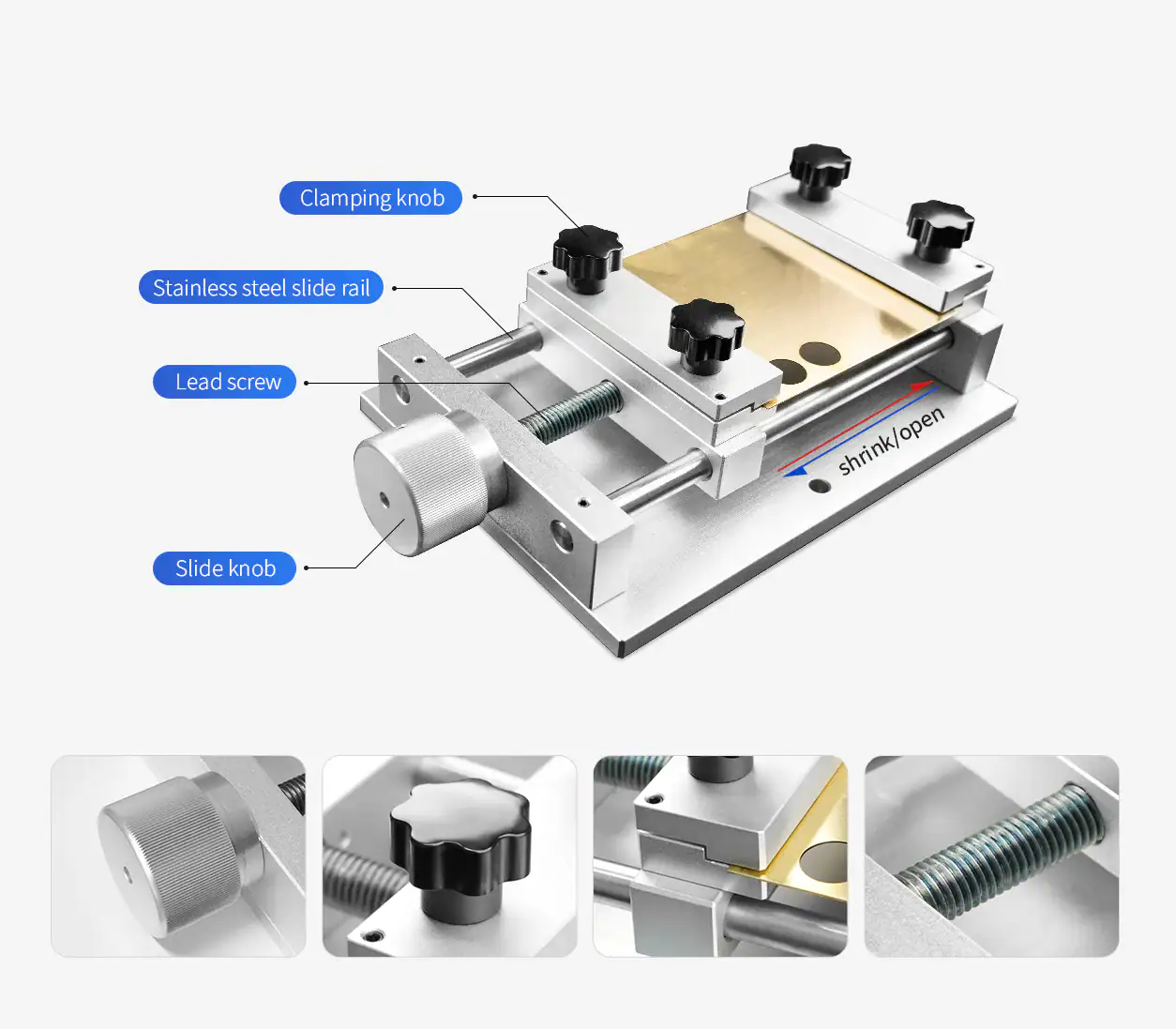 Clamping knob

Stainless steel slide rail

Lead screw

Slide knob

shrink/open